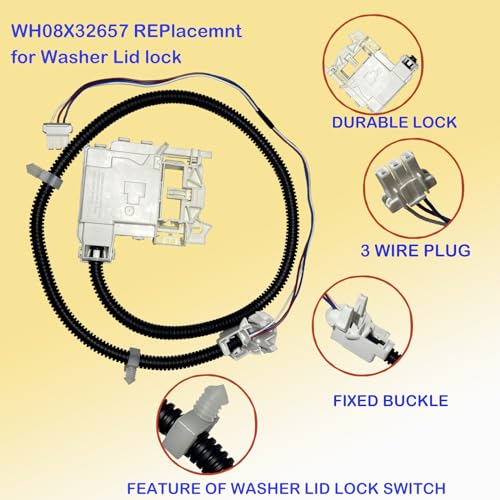 WH08X32657 REPlacemnt for Washer Lid lock

DURABLE LOCK

3 WIRE PLUG

FIXED BUCKLE

FEATURE OF WASHER LID LOCK SWITCH